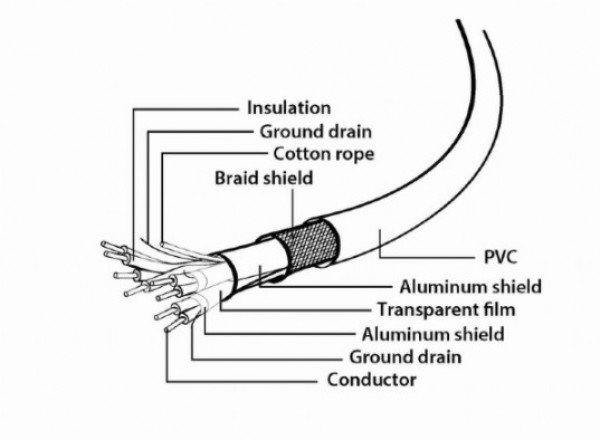 Insulation
Ground drain
Cotton rope
Braid shield
PVC
Aluminum shield
Transparent film
Aluminum shield
Ground drain
Conductor