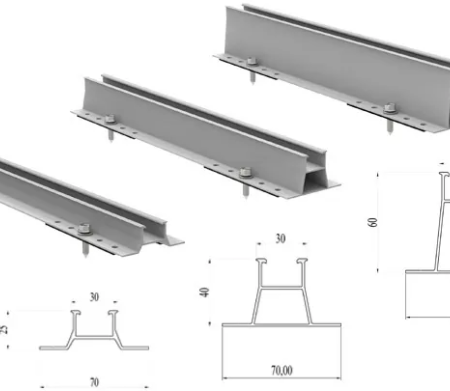 30
25
70
30
40
70,00
60