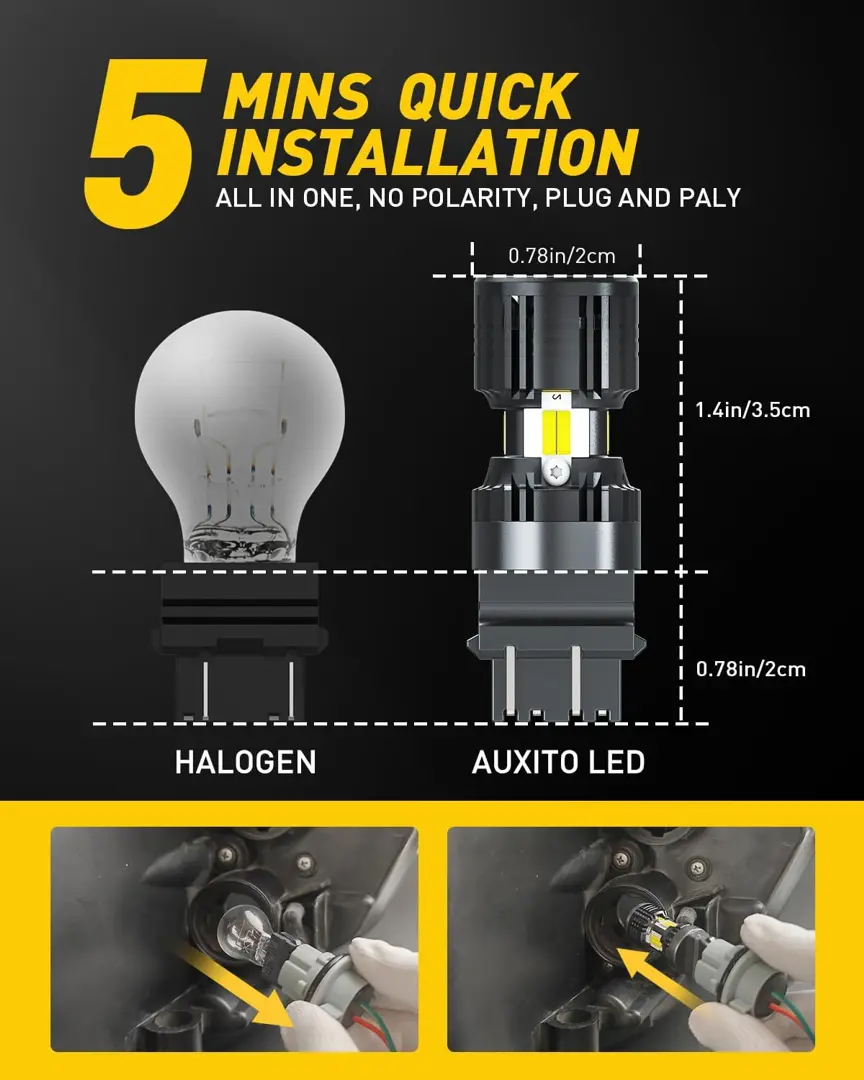 5 MINS QUICK INSTALLATION

ALL IN ONE, NO POLARITY, PLUG AND PALY

0.78in/2cm

1.4in/3.5cm

0.78in/2cm

HALOGEN

AUXITO LED